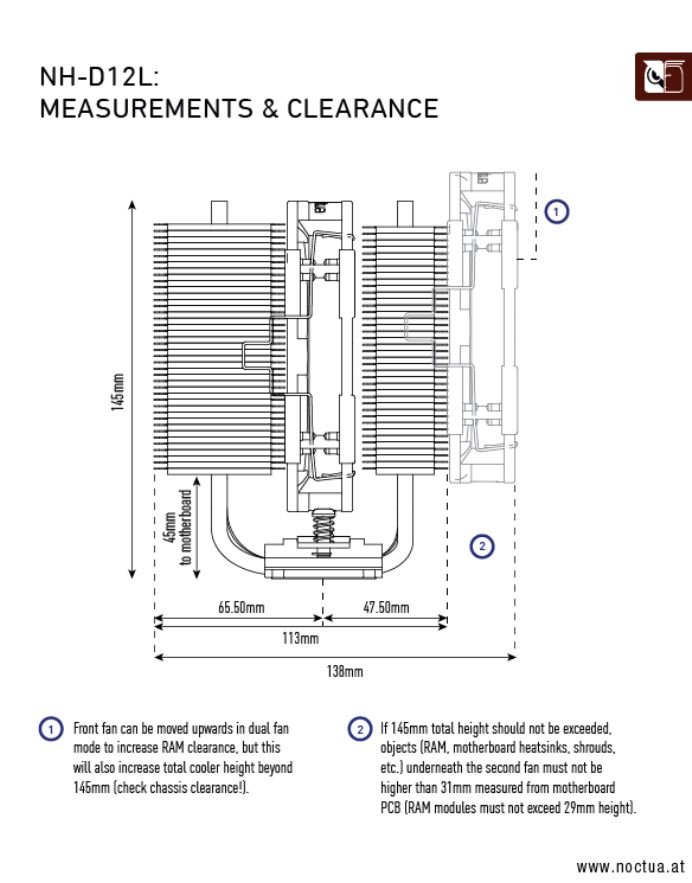 NH-D12L:
MEASUREMENTS & CLEARANCE

1

145mm

45mm
to motherboard

2

65.50mm

47.50mm

113mm

138mm

1 Front fan can be moved upwards in dual fan mode to increase RAM clearance, but this will also increase total cooler height beyond 145mm (check chassis clearance!).

2 If 145mm total height should not be exceeded, objects (RAM, motherboard heatsinks, shrouds, etc.) underneath the second fan must not be higher than 31mm measured from motherboard PCB (RAM modules must not exceed 29mm height).

www.noctua.at